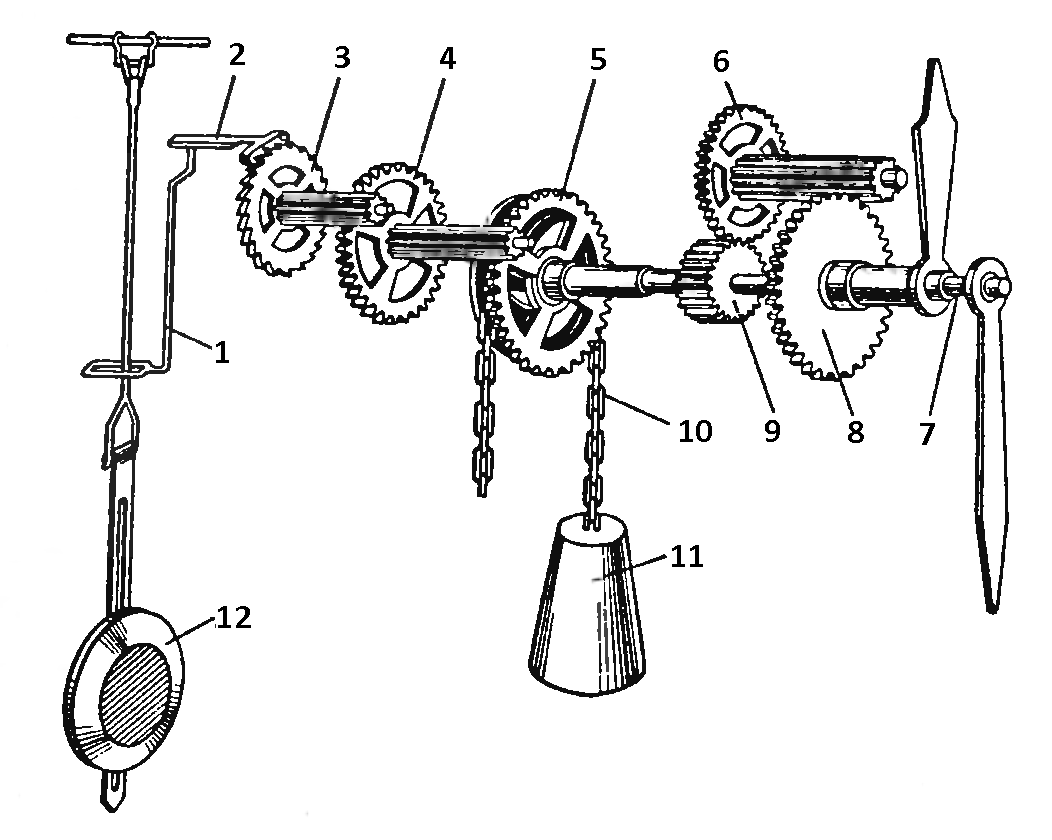 2
3
4
5
6
1
10
9
8
7
11
12